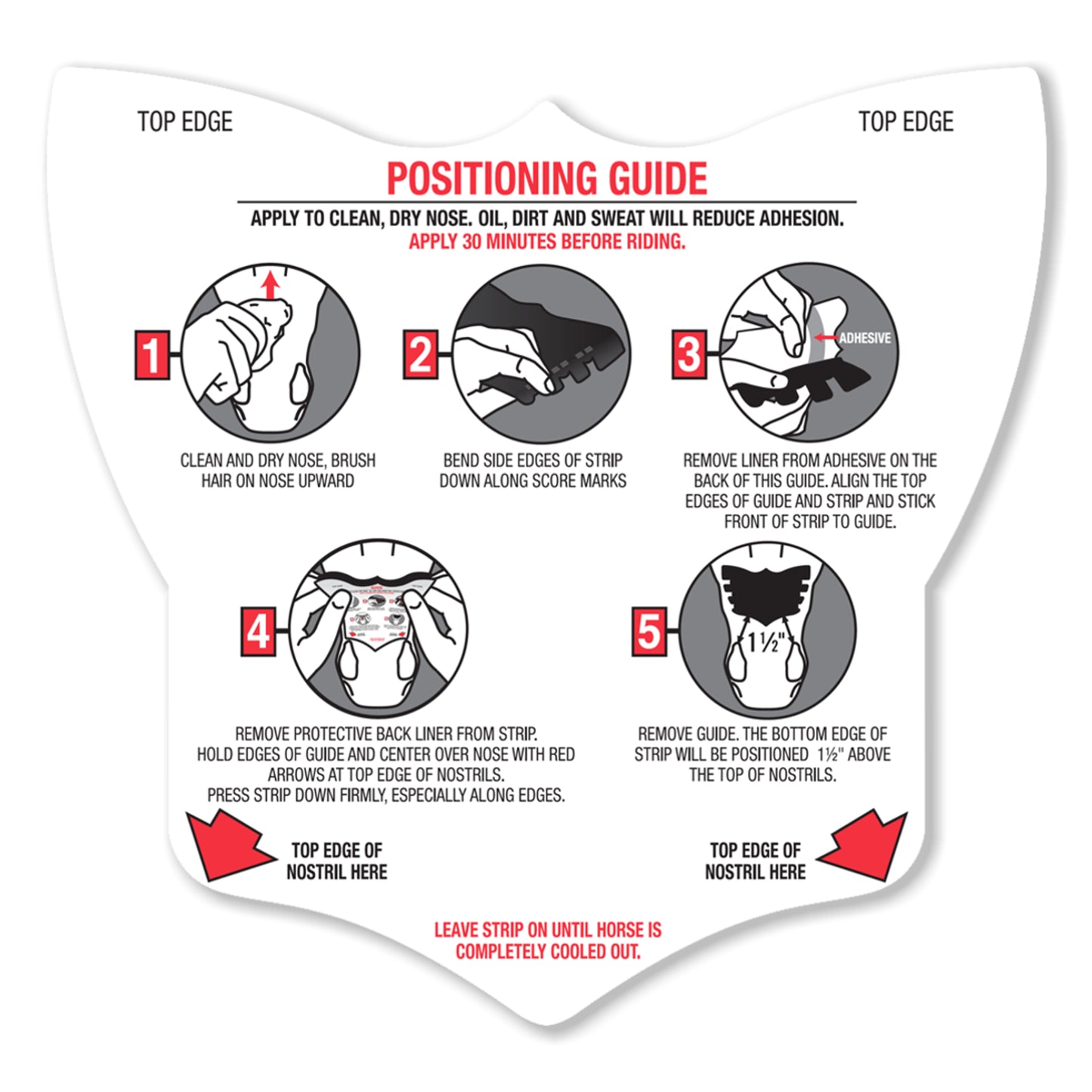 TOP EDGE

TOP EDGE

POSITIONING GUIDE

APPLY TO CLEAN, DRY NOSE. OIL, DIRT AND SWEAT WILL REDUCE ADHESION.
APPLY 30 MINUTES BEFORE RIDING.

1

CLEAN AND DRY NOSE, BRUSH HAIR ON NOSE UPWARD

2

BEND SIDE EDGES OF STRIP DOWN ALONG SCORE MARKS

3

ADHESIVE

REMOVE LINER FROM ADHESIVE ON THE BACK OF THIS GUIDE. ALIGN THE TOP EDGES OF GUIDE AND STRIP AND STICK FRONT OF STRIP TO GUIDE.

4

REMOVE PROTECTIVE BACK LINER FROM STRIP.
HOLD EDGES OF GUIDE AND CENTER OVER NOSE WITH RED ARROWS AT TOP EDGE OF NOSTRILS.
PRESS STRIP DOWN FIRMLY, ESPECIALLY ALONG EDGES.

5

1½"

REMOVE GUIDE. THE BOTTOM EDGE OF STRIP WILL BE POSITIONED 1½" ABOVE THE TOP OF NOSTRILS.

TOP EDGE OF NOSTRIL HERE

TOP EDGE OF NOSTRIL HERE

LEAVE STRIP ON UNTIL HORSE IS COMPLETELY COOLED OUT.